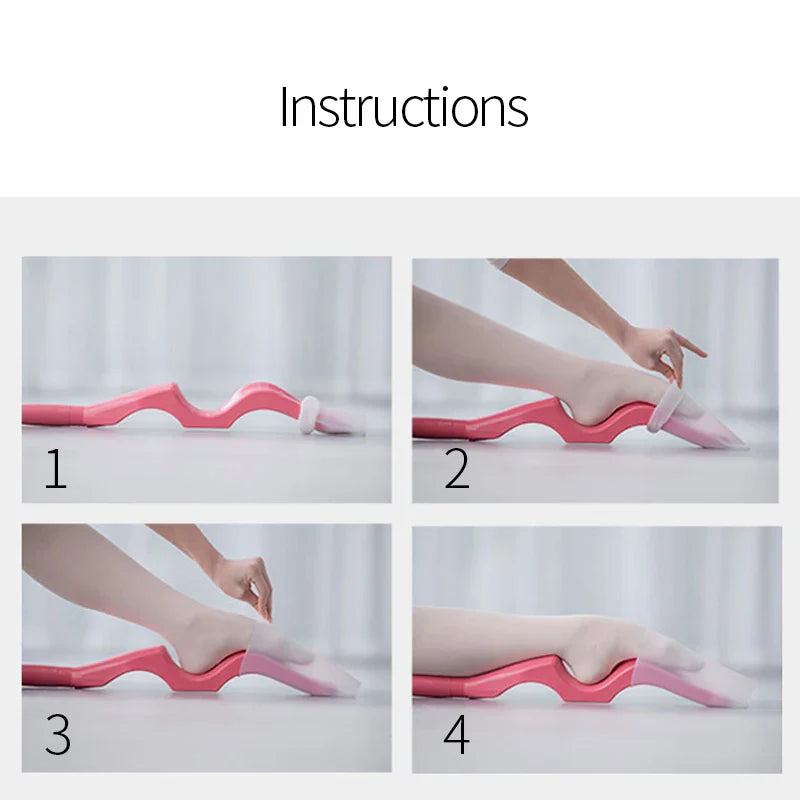 Instructions

1

2

3

4